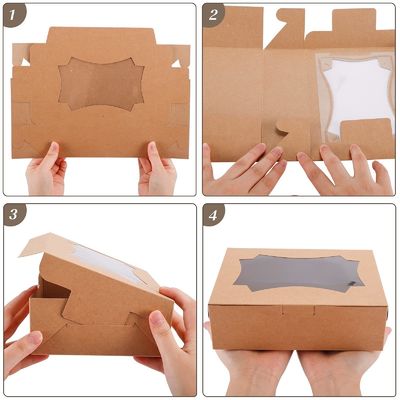 1

2

3

4